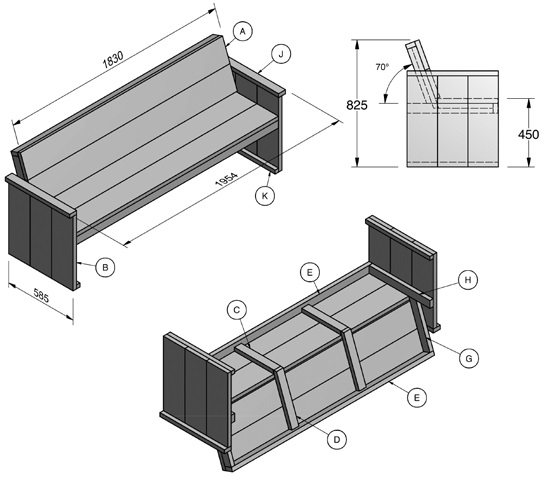 1830
A
J
1954
K
B
585
70°
825
450
E
H
C
G
E
D